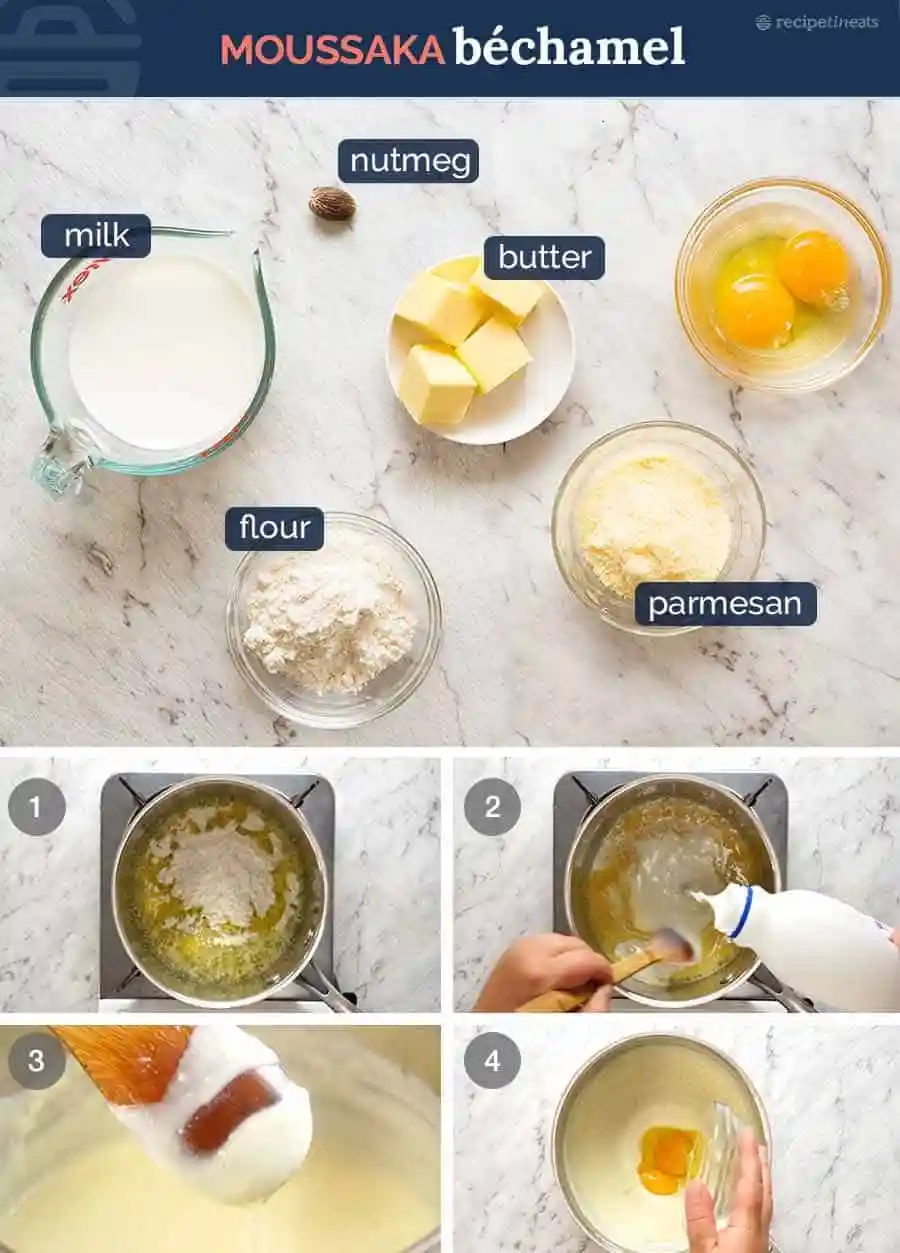 MOUSSAKA béchamel

recipetineats

nutmeg

milk

butter

flour

parmesan

1

2

3

4