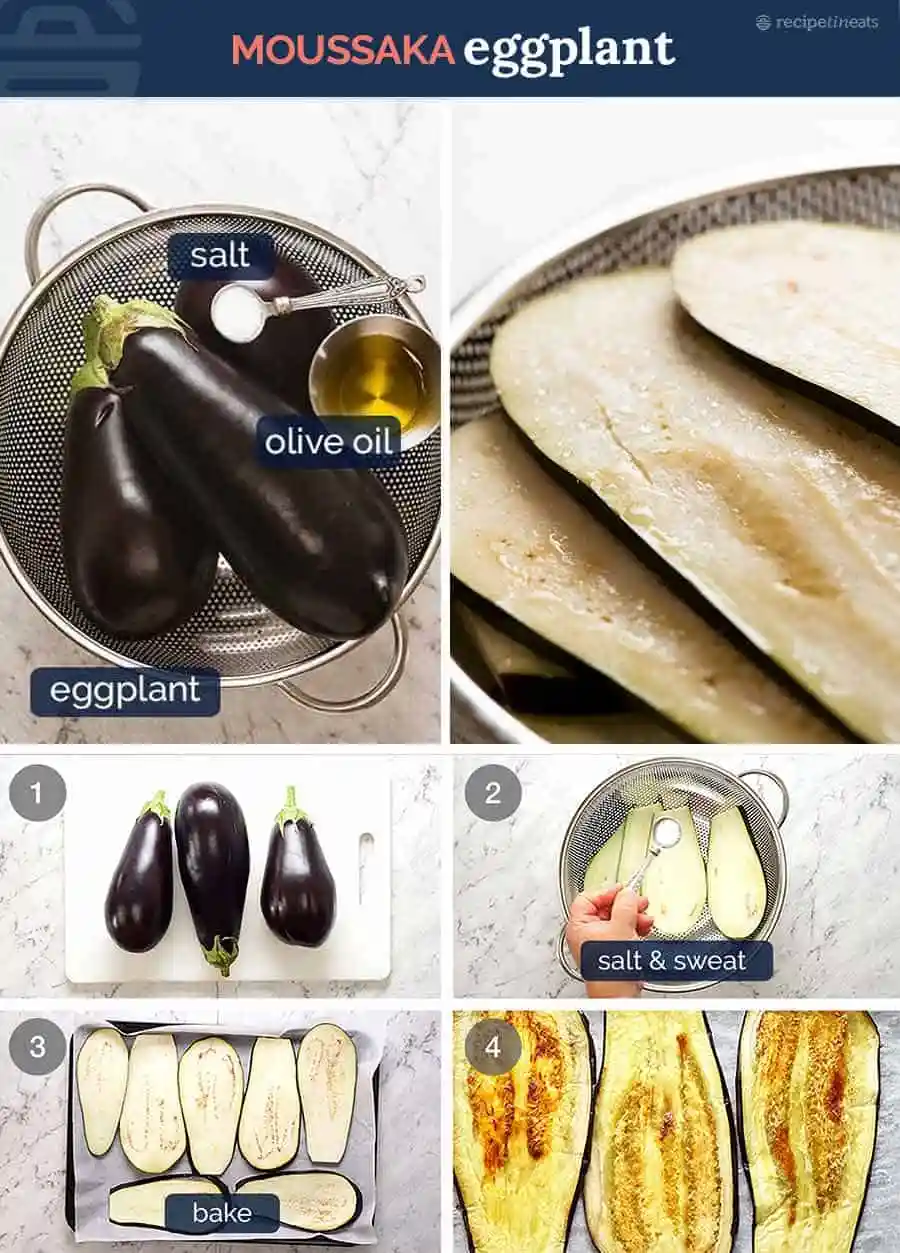 MOUSSAKA eggplant

recipetineats

salt

olive oil

eggplant

1

2

salt & sweat

3

bake

4